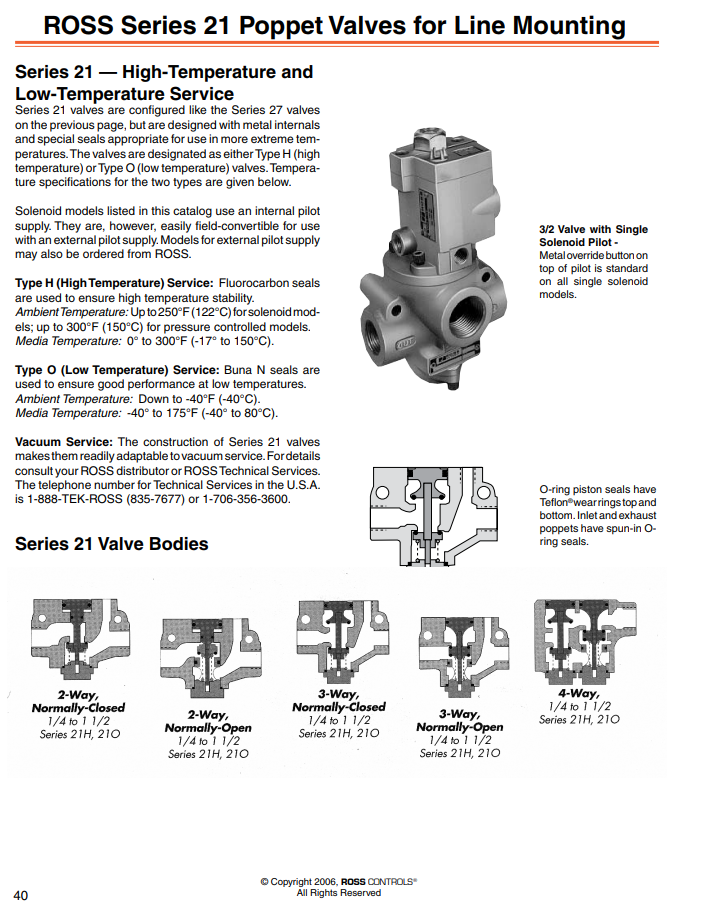 ROSS Series 21 Poppet Valves for Line Mounting

Series 21 — High-Temperature and Low-Temperature Service

Series 21 valves are configured like the Series 27 valves on the previous page, but are designed with metal internals and special seals appropriate for use in more extreme temperatures. The valves are designated as either Type H (high temperature) or Type O (low temperature) valves. Temperature specifications for the two types are given below.

Solenoid models listed in this catalog use an internal pilot supply. They are, however, easily field-convertible for use with an external pilot supply. Models for external pilot supply may also be ordered from ROSS.

Type H (High Temperature) Service: Fluorocarbon seals are used to ensure high temperature stability.
Ambient Temperature: Up to 250°F (122°C) for solenoid models; up to 300°F (150°C) for pressure controlled models.
Media Temperature: 0° to 300°F (-17° to 150°C).

Type O (Low Temperature) Service: Buna N seals are used to ensure good performance at low temperatures.
Ambient Temperature: Down to -40°F (-40°C).
Media Temperature: -40° to 175°F (-40° to 80°C).

Vacuum Service: The construction of Series 21 valves makes them readily adaptable to vacuum service. For details consult your ROSS distributor or ROSS Technical Services. The telephone number for Technical Services in the U.S.A. is 1-888-TEK-ROSS (835-7677) or 1-706-356-3600.

3/2 Valve with Single Solenoid Pilot - Metal override button on top of pilot is standard on all single solenoid models.

O-ring piston seals have Teflon® wear rings top and bottom. Inlet and exhaust poppets have spun-in O-ring seals.

Series 21 Valve Bodies

2-Way, Normally-Closed
1/4 to 1 1/2
Series 21H, 21O

2-Way, Normally-Open
1/4 to 1 1/2
Series 21H, 21O

3-Way, Normally-Closed
1/4 to 1 1/2
Series 21H, 21O

3-Way, Normally-Open
1/4 to 1 1/2
Series 21H, 21O

4-Way,
1/4 to 1 1/2
Series 21H, 21O

40

© Copyright 2006, ROSS CONTROLS®
All Rights Reserved